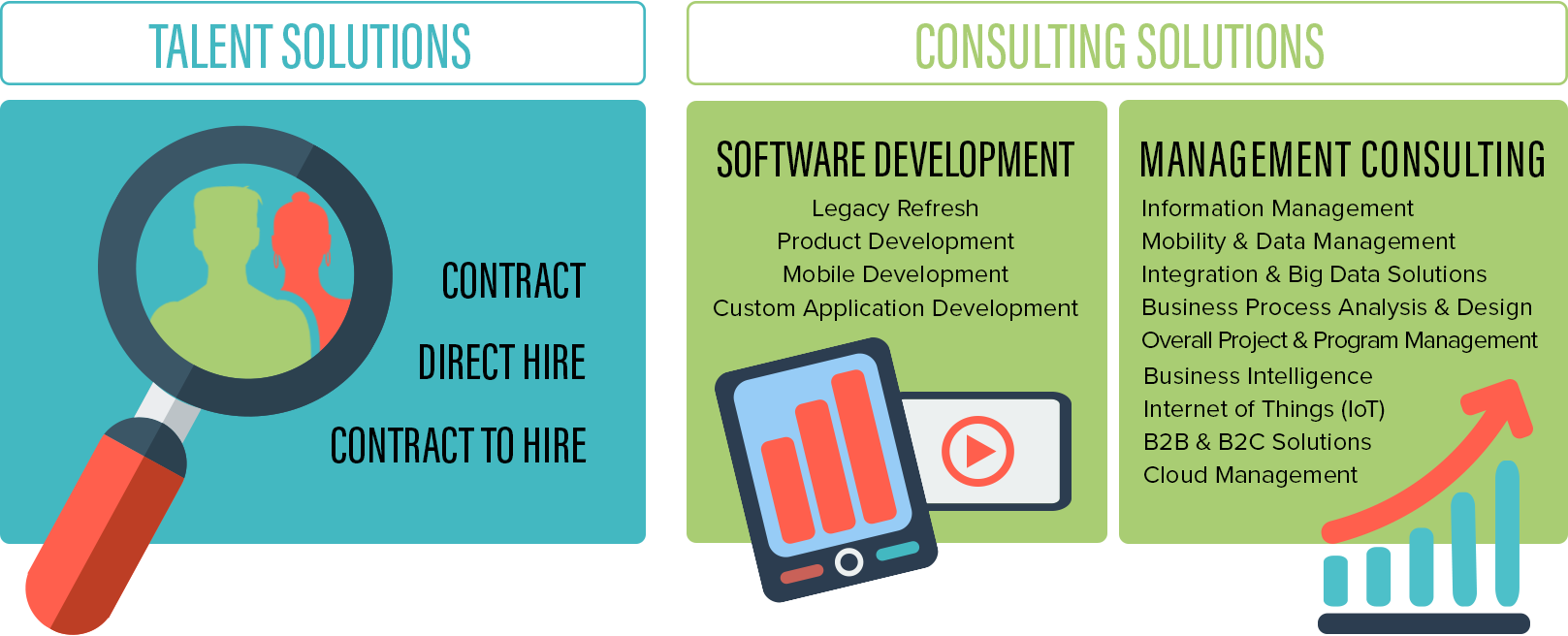 TALENT SOLUTIONS

CONTRACT

DIRECT HIRE

CONTRACT TO HIRE

CONSULTING SOLUTIONS

SOFTWARE DEVELOPMENT

Legacy Refresh
Product Development
Mobile Development
Custom Application Development

MANAGEMENT CONSULTING

Information Management
Mobility & Data Management
Integration & Big Data Solutions
Business Process Analysis & Design
Overall Project & Program Management
Business Intelligence
Internet of Things (IoT)
B2B & B2C Solutions
Cloud Management